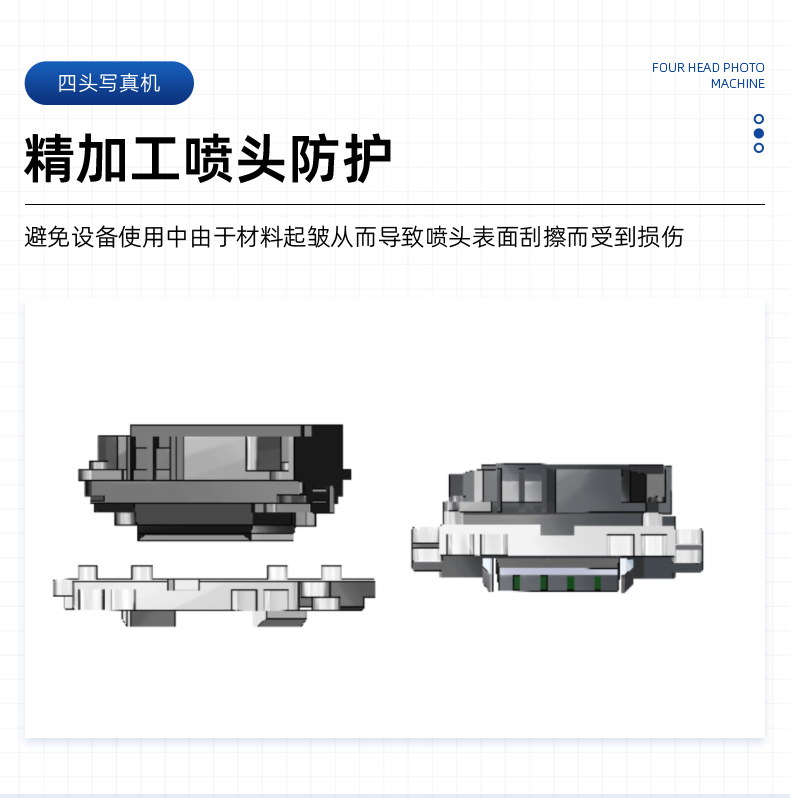 四头写真机

FOUR HEAD PHOTO MACHINE

精加工喷头防护

避免设备使用中由于材料起皱从而导致喷头表面刮擦而受到损伤