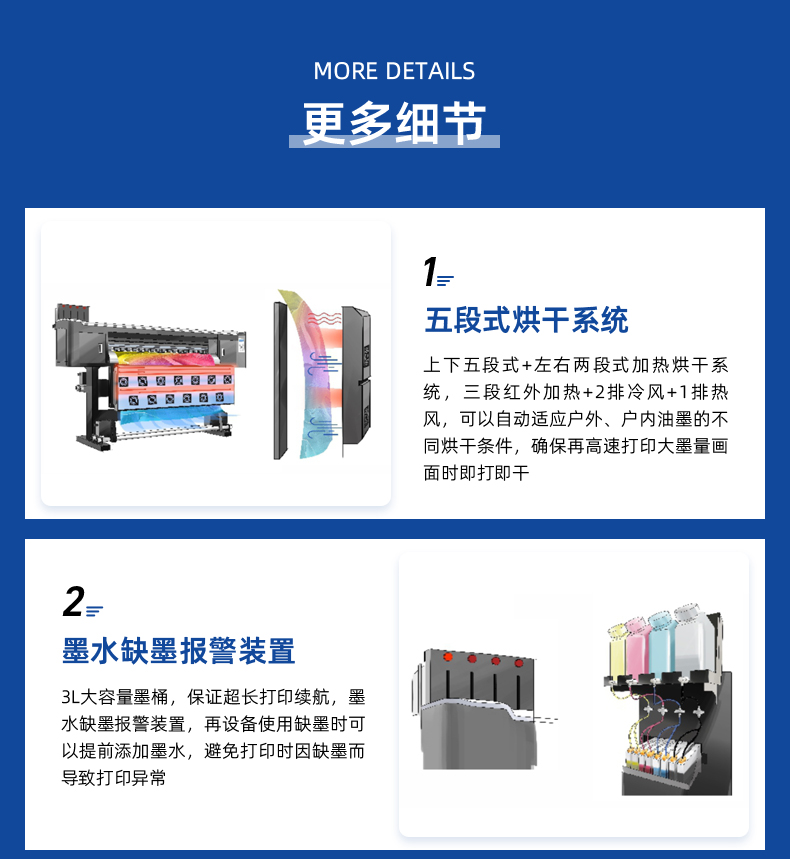 MORE DETAILS
更多细节

1

五段式烘干系统

上下五段式+左右两段式加热烘干系统，三段红外加热+2排冷风+1排热风，可以自动适应户外、户内油墨的不同烘干条件，确保再高速打印大墨量画面时即打即干

2

墨水缺墨报警装置

3L大容量墨桶，保证超长打印续航，墨水缺墨报警装置，再设备使用缺墨时可以提前添加墨水，避免打印时因缺墨而导致打印异常